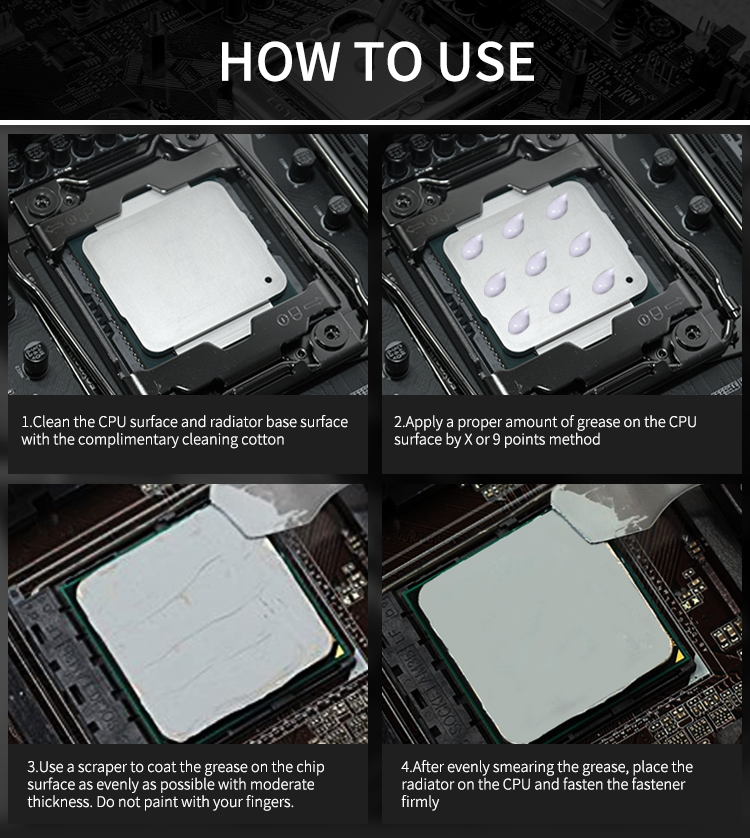 HOW TO USE

1.Clean the CPU surface and radiator base surface with the complimentary cleaning cotton

2.Apply a proper amount of grease on the CPU surface by X or 9 points method

3.Use a scraper to coat the grease on the chip surface as evenly as possible with moderate thickness. Do not paint with your fingers.

4.After evenly smearing the grease, place the radiator on the CPU and fasten the fastener firmly