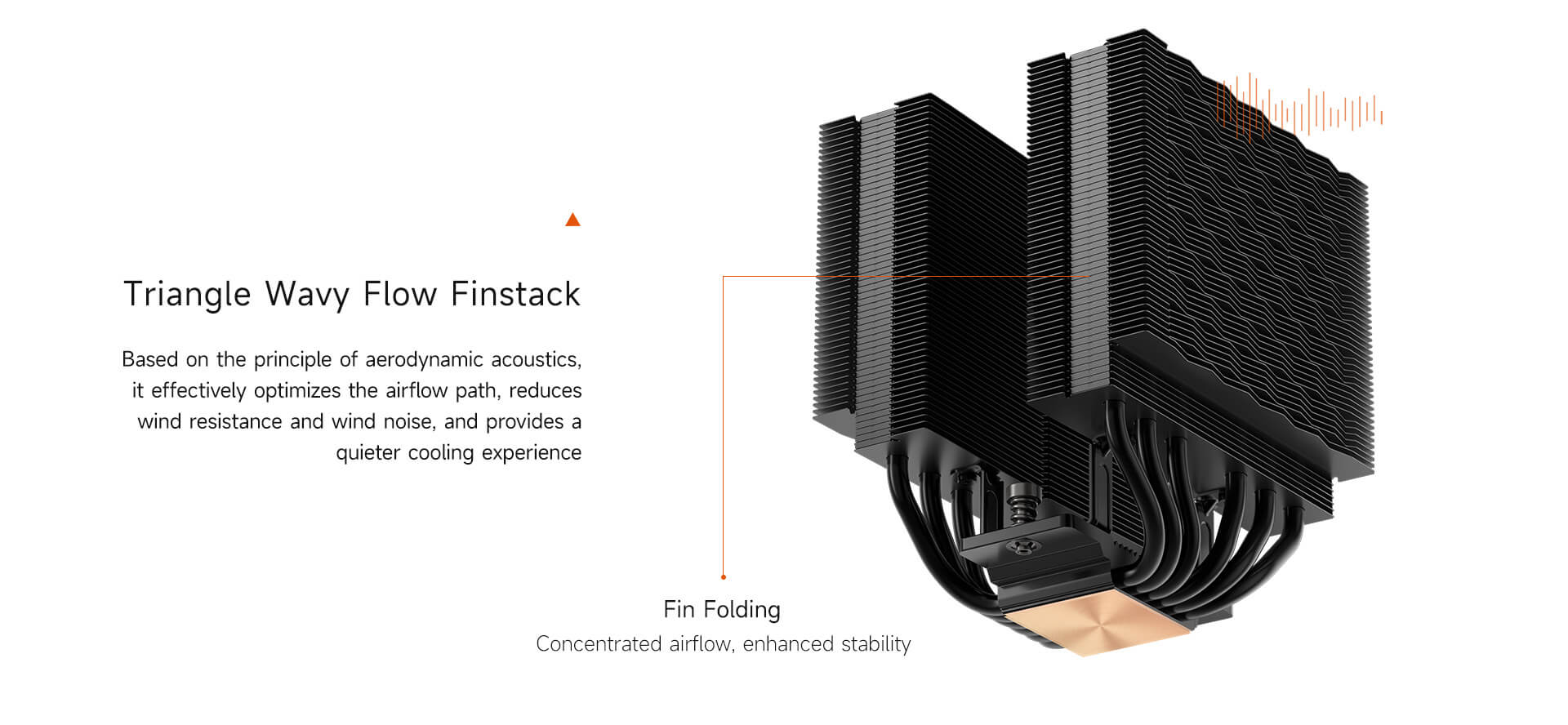 Triangle Wavy Flow Finstack

Based on the principle of aerodynamic acoustics, it effectively optimizes the airflow path, reduces wind resistance and wind noise, and provides a quieter cooling experience

Fin Folding
Concentrated airflow, enhanced stability