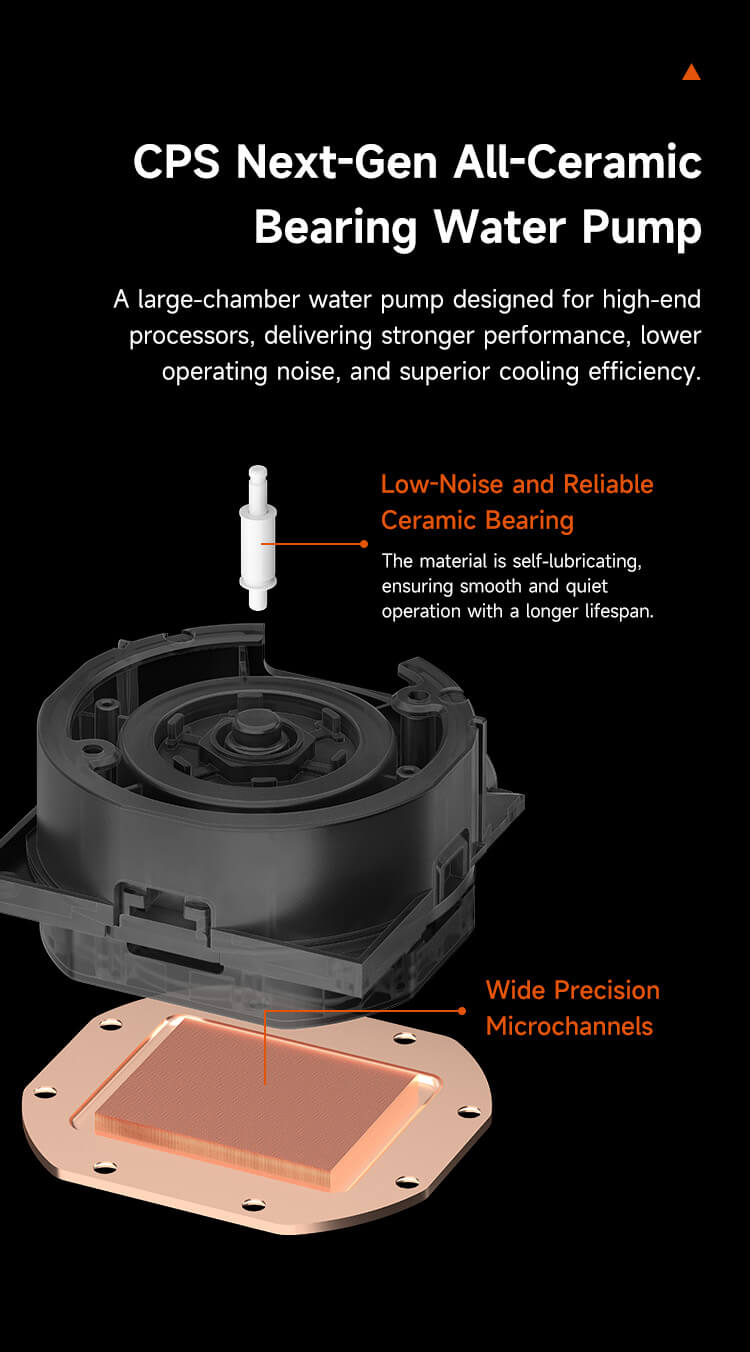 CPS Next-Gen All-Ceramic Bearing Water Pump

A large-chamber water pump designed for high-end processors, delivering stronger performance, lower operating noise, and superior cooling efficiency.

Low-Noise and Reliable Ceramic Bearing

The material is self-lubricating, ensuring smooth and quiet operation with a longer lifespan.

Wide Precision Microchannels